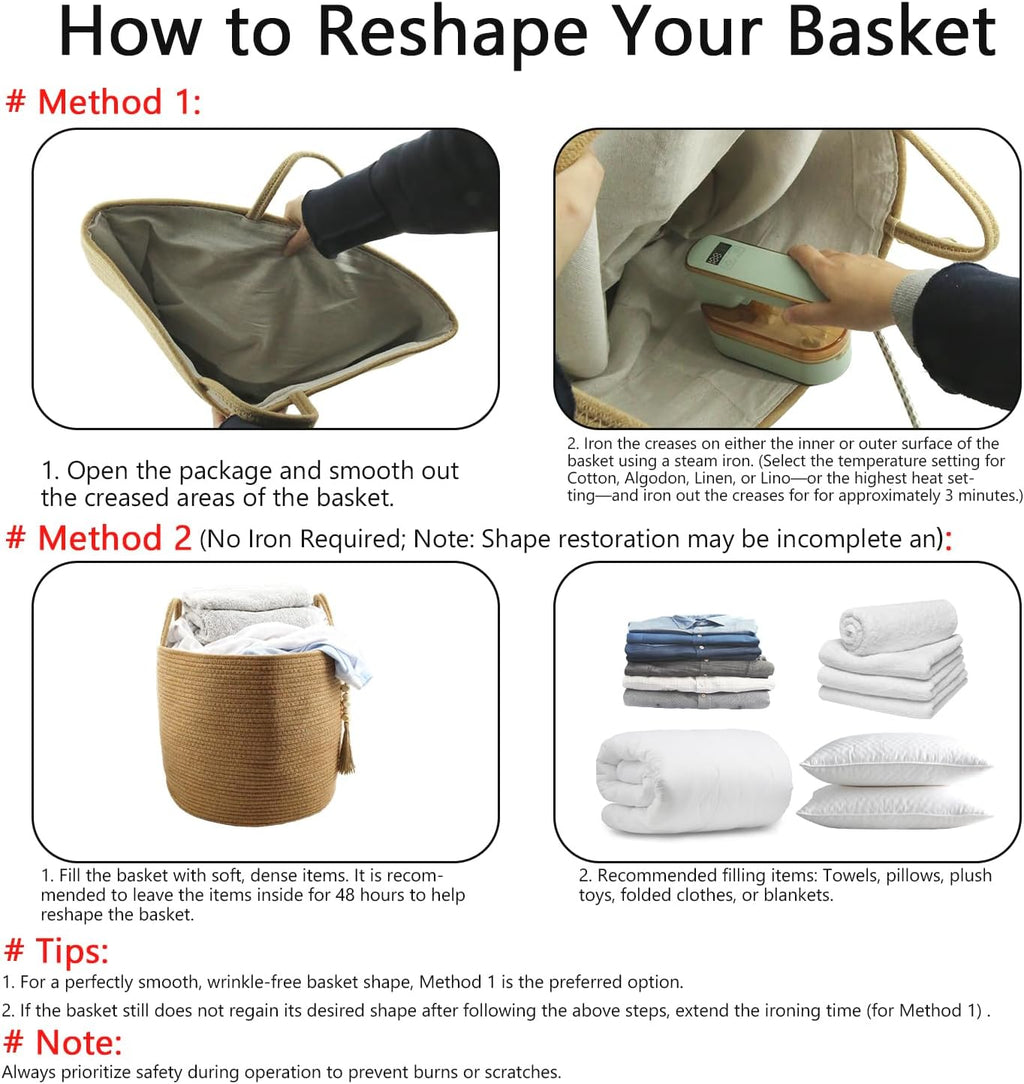 How to Reshape Your Basket

# Method 1:

1. Open the package and smooth out the creased areas of the basket.

2. Iron the creases on either the inner or outer surface of the basket using a steam iron. (Select the temperature setting for Cotton, Algodon, Linen, or Lino—or the highest heat setting—and iron out the creases for for approximately 3 minutes.)

# Method 2 (No Iron Required; Note: Shape restoration may be incomplete an):

1. Fill the basket with soft, dense items. It is recommended to leave the items inside for 48 hours to help reshape the basket.

2. Recommended filling items: Towels, pillows, plush toys, folded clothes, or blankets.

# Tips:

1. For a perfectly smooth, wrinkle-free basket shape, Method 1 is the preferred option.

2. If the basket still does not regain its desired shape after following the above steps, extend the ironing time (for Method 1) .

# Note:

Always prioritize safety during operation to prevent burns or scratches.